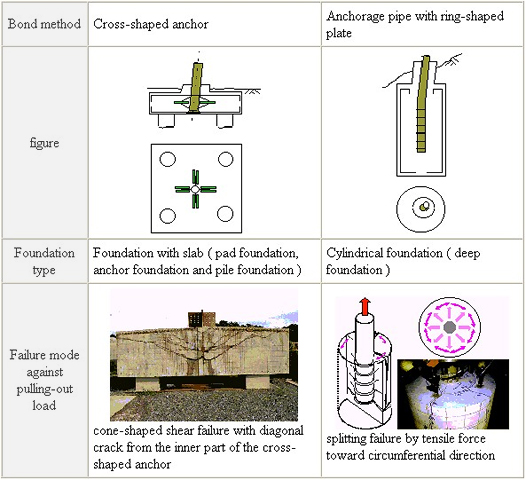 | Bond method | Cross-shaped anchor | Anchorage pipe with ring-shaped plate |
|---|---|---|
| figure | | |
| Foundation type | Foundation with slab ( pad foundation, anchor foundation and pile foundation ) | Cylindrical foundation ( deep foundation ) |
| Failure mode against pulling-out load | cone-shaped shear failure with diagonal crack from the inner part of the cross-shaped anchor | splitting failure by tensile force toward circumferential direction |