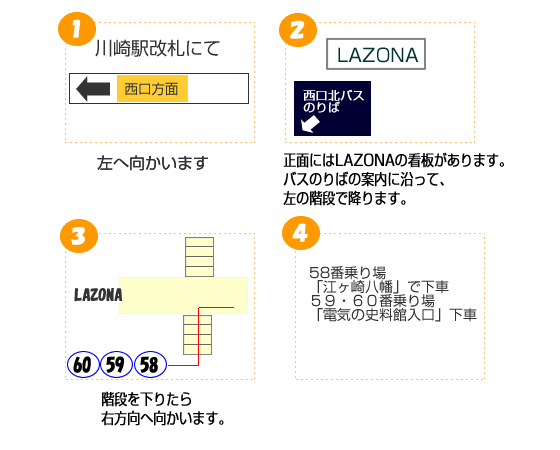 1
川崎駅改札にて

西口方面

左へ向かいます

2
LAZONA

西口北バスのりば

正面にはLAZONAの看板があります。
バスのりばの案内に沿って、
左の階段で降ります。

3
LAZONA

60 59 58

階段を下りたら
右方向へ向かいます。

4
58番乗り場
「江ヶ崎八幡」で下車
59・60番乗り場
「電気の史料館入口」下車